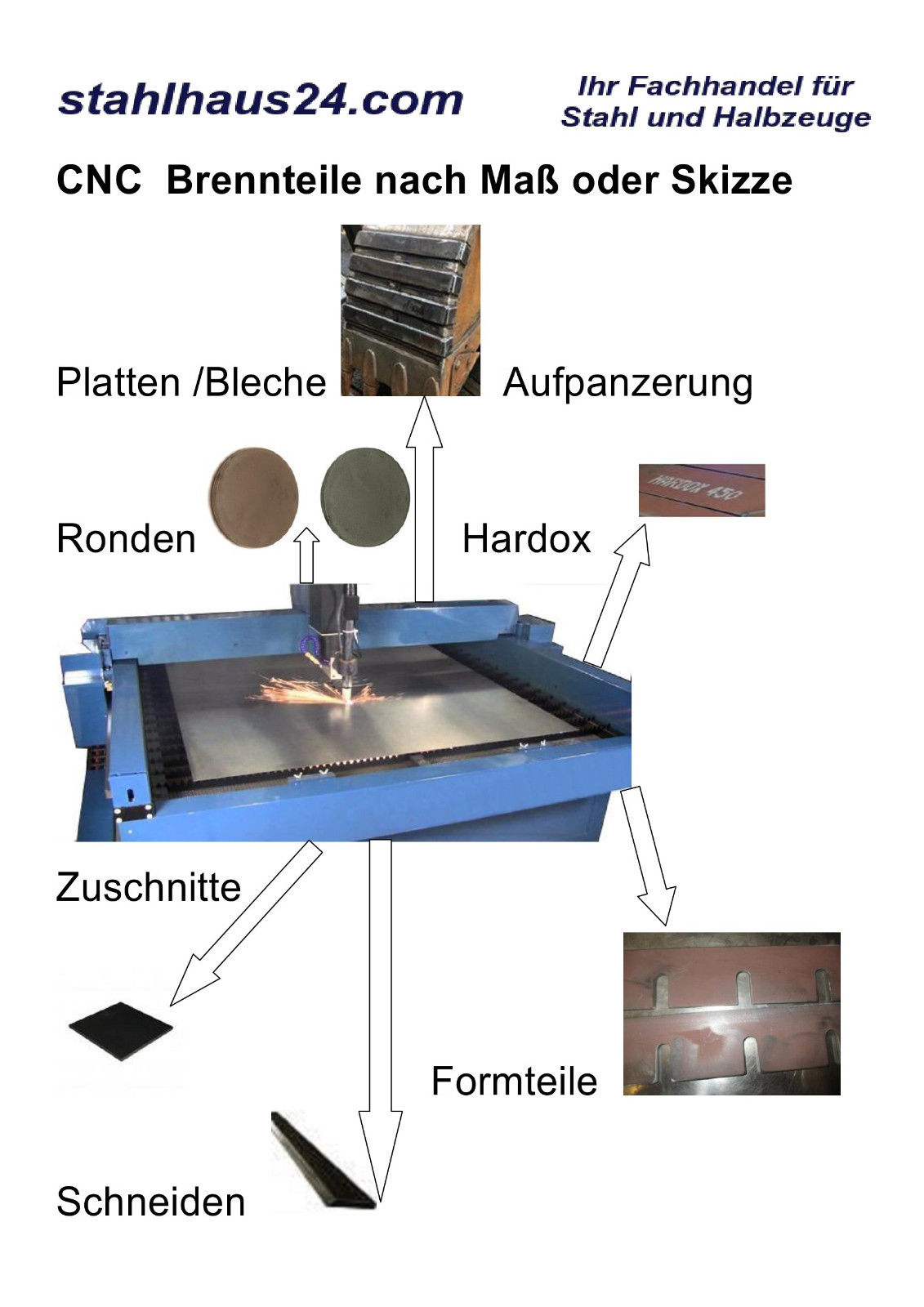 stahlhaus24.com

Ihr Fachhandel für Stahl und Halbzeuge

CNC Brennteile nach Maß oder Skizze

Platten /Bleche

Aufpanzerung

Ronden

Hardox

HARDOX 450

Zuschnitte

Formteile

Schneiden